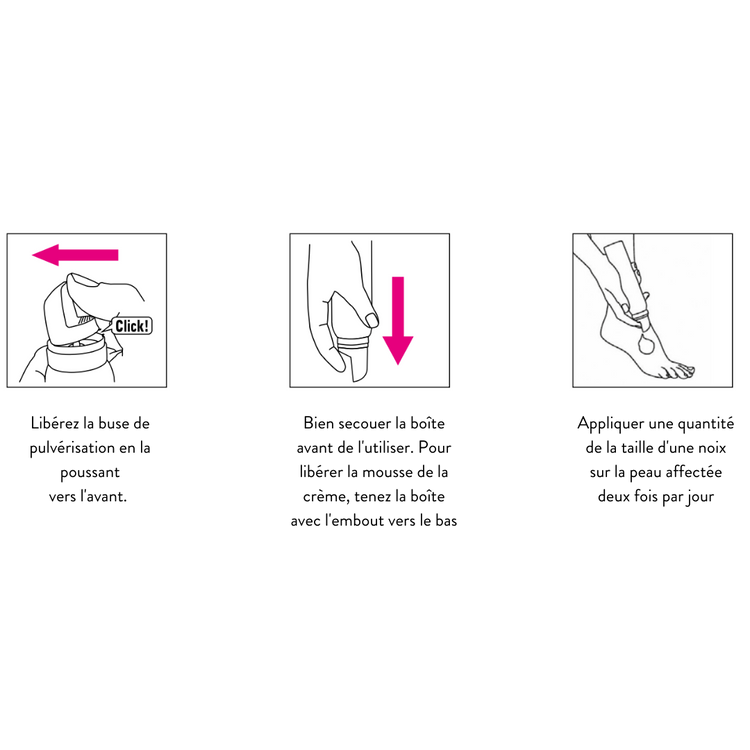 Click!

Libérez la buse de pulvérisation en la poussant vers l'avant.

Bien secouer la boîte avant de l'utiliser. Pour libérer la mousse de la crème, tenez la boîte avec l'embout vers le bas

Appliquer une quantité de la taille d'une noix sur la peau affectée deux fois par jour